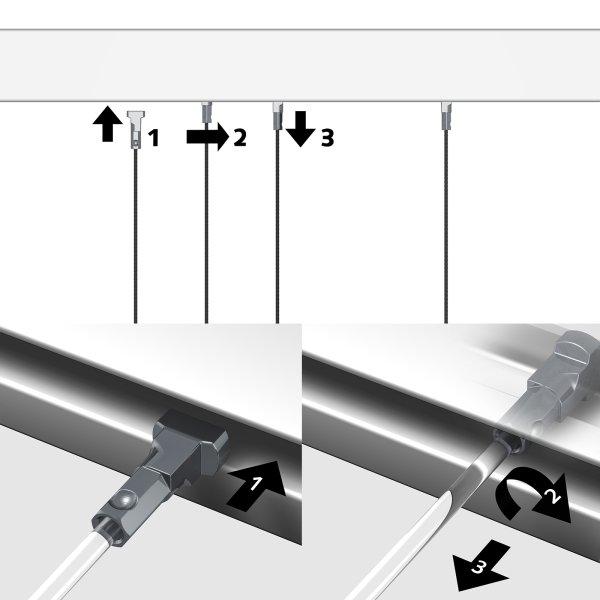 1
2
3
1
2
3