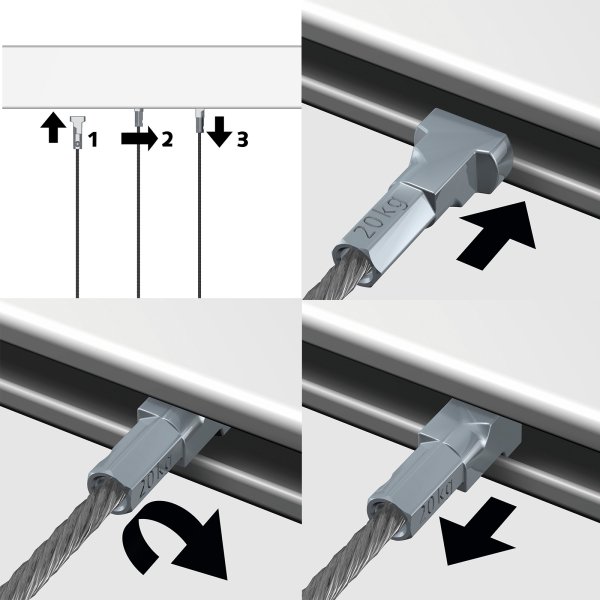 1
2
3
20kg
20kg
20kg