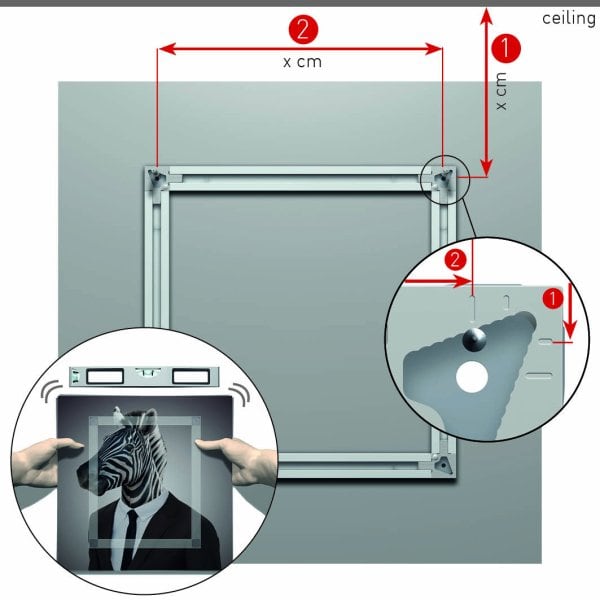 ceiling

2

x cm

1

x cm

2

1