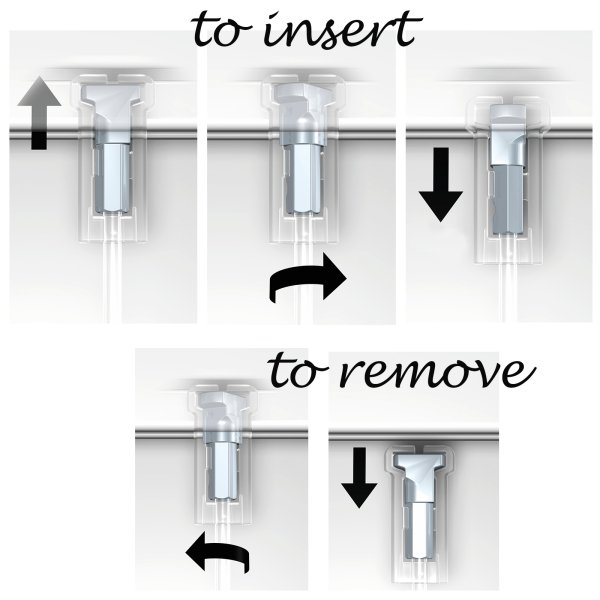 to insert

to remove