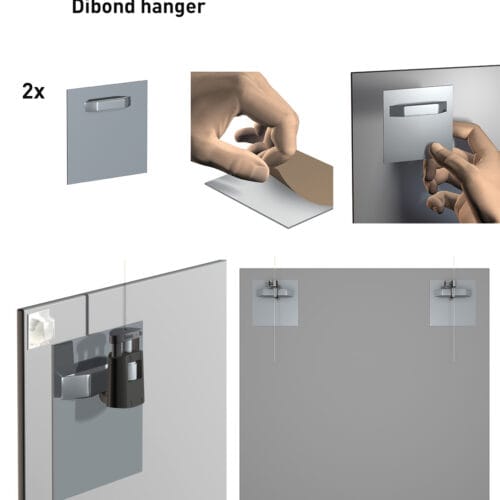 Dibond hanger

2x